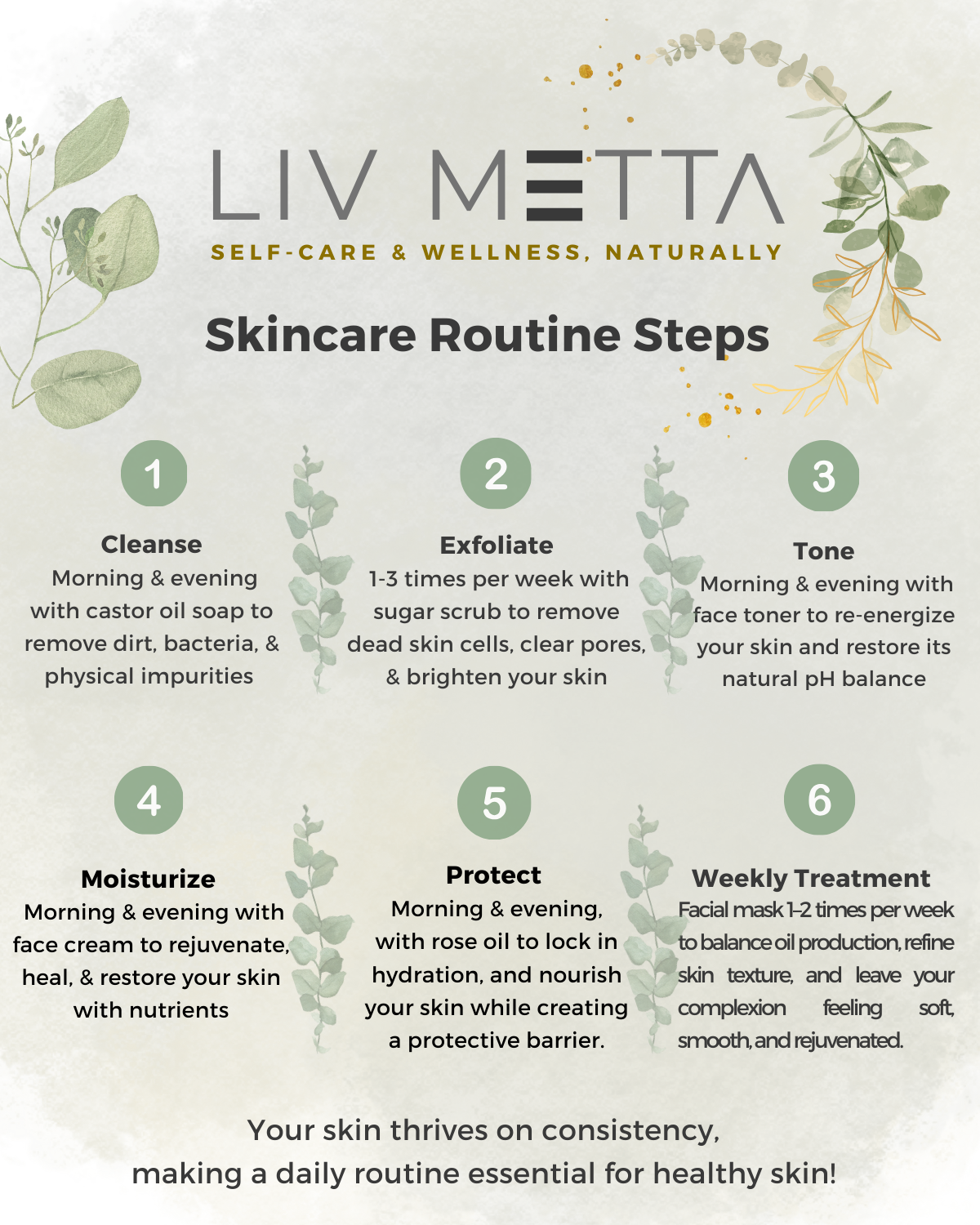 LIV METTA
SELF-CARE & WELLNESS, NATURALLY

Skincare Routine Steps

1
Cleanse
Morning & evening with castor oil soap to remove dirt, bacteria, & physical impurities

2
Exfoliate
1-3 times per week with sugar scrub to remove dead skin cells, clear pores, & brighten your skin

3
Tone
Morning & evening with face toner to re-energize your skin and restore its natural pH balance

4
Moisturize
Morning & evening with face cream to rejuvenate, heal, & restore your skin with nutrients

5
Protect
Morning & evening, with rose oil to lock in hydration, and nourish your skin while creating a protective barrier.

6
Weekly Treatment
Facial mask 1-2 times per week to balance oil production, refine skin texture, and leave your complexion feeling soft, smooth, and rejuvenated.

Your skin thrives on consistency, making a daily routine essential for healthy skin!